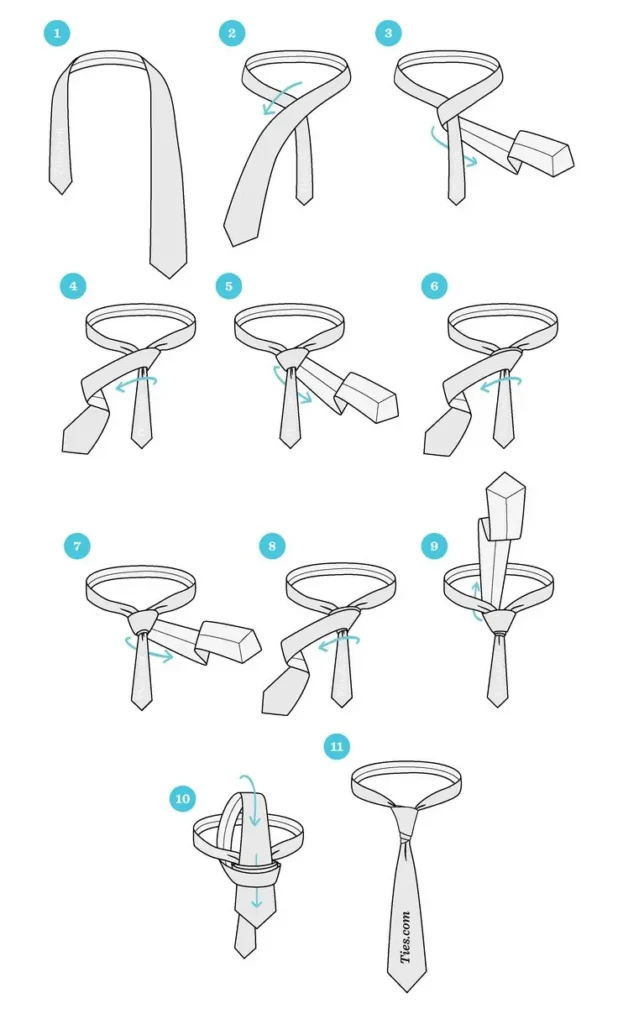 1
2
3
4
5
6
7
8
9
10
11
Ties.com